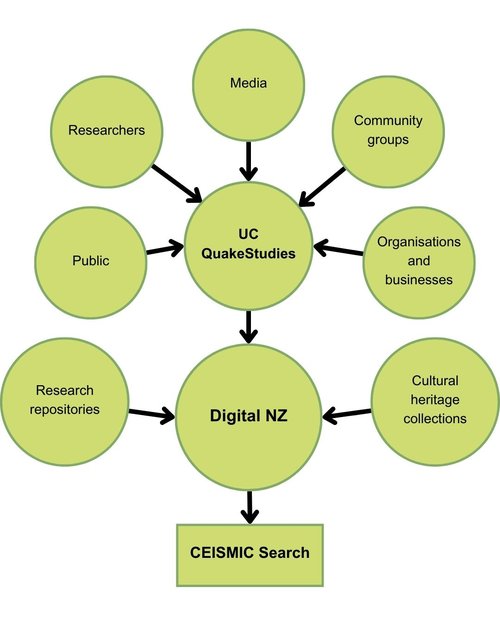 Media

Researchers

Community groups

Public

UC QuakeStudies

Organisations and businesses

Research repositories

Digital NZ

Cultural heritage collections

CEISMIC Search