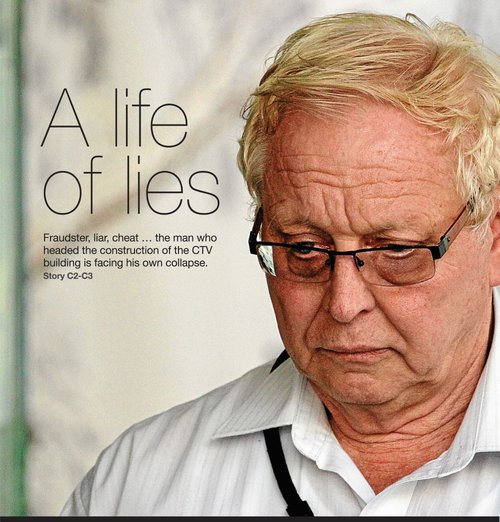 A life of lies

Fraudster, liar, cheat … the man who headed the construction of the CTV building is facing his own collapse.
Story C2-C3