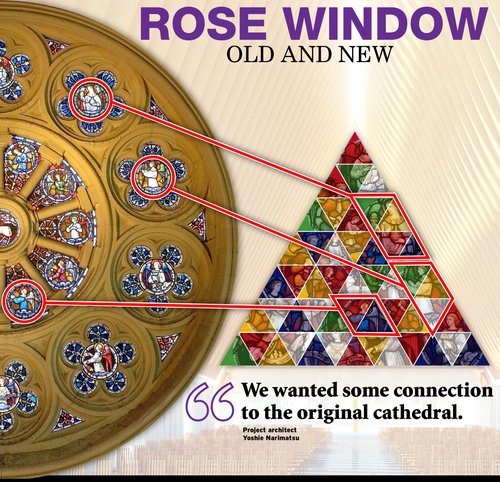 ROSE WINDOW
OLD AND NEW

“ We wanted some connection to the original cathedral.

Project architect
Yoshie Narimatsu