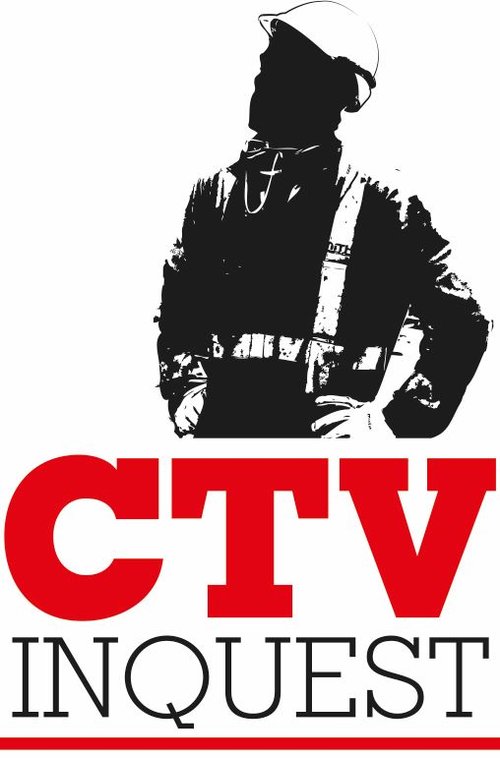 CTV
INQUEST